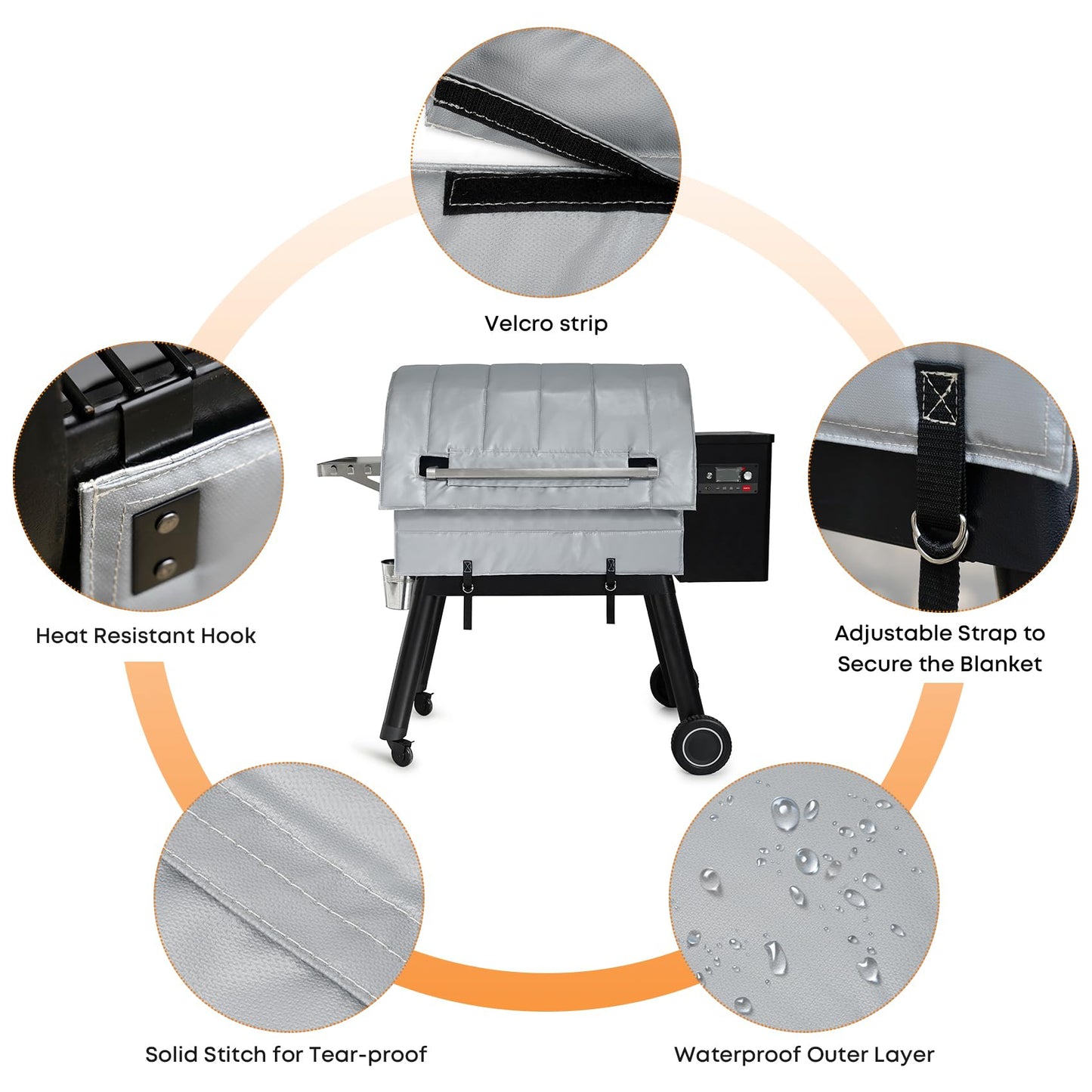 Velcro strip

Heat Resistant Hook

Adjustable Strap to Secure the Blanket

Solid Stitch for Tear-proof

Waterproof Outer Layer