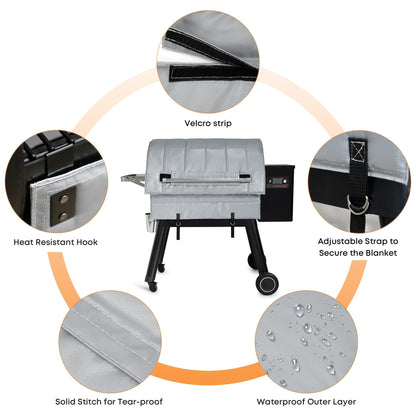 Velcro strip

Heat Resistant Hook

Adjustable Strap to Secure the Blanket

Solid Stitch for Tear-proof

Waterproof Outer Layer